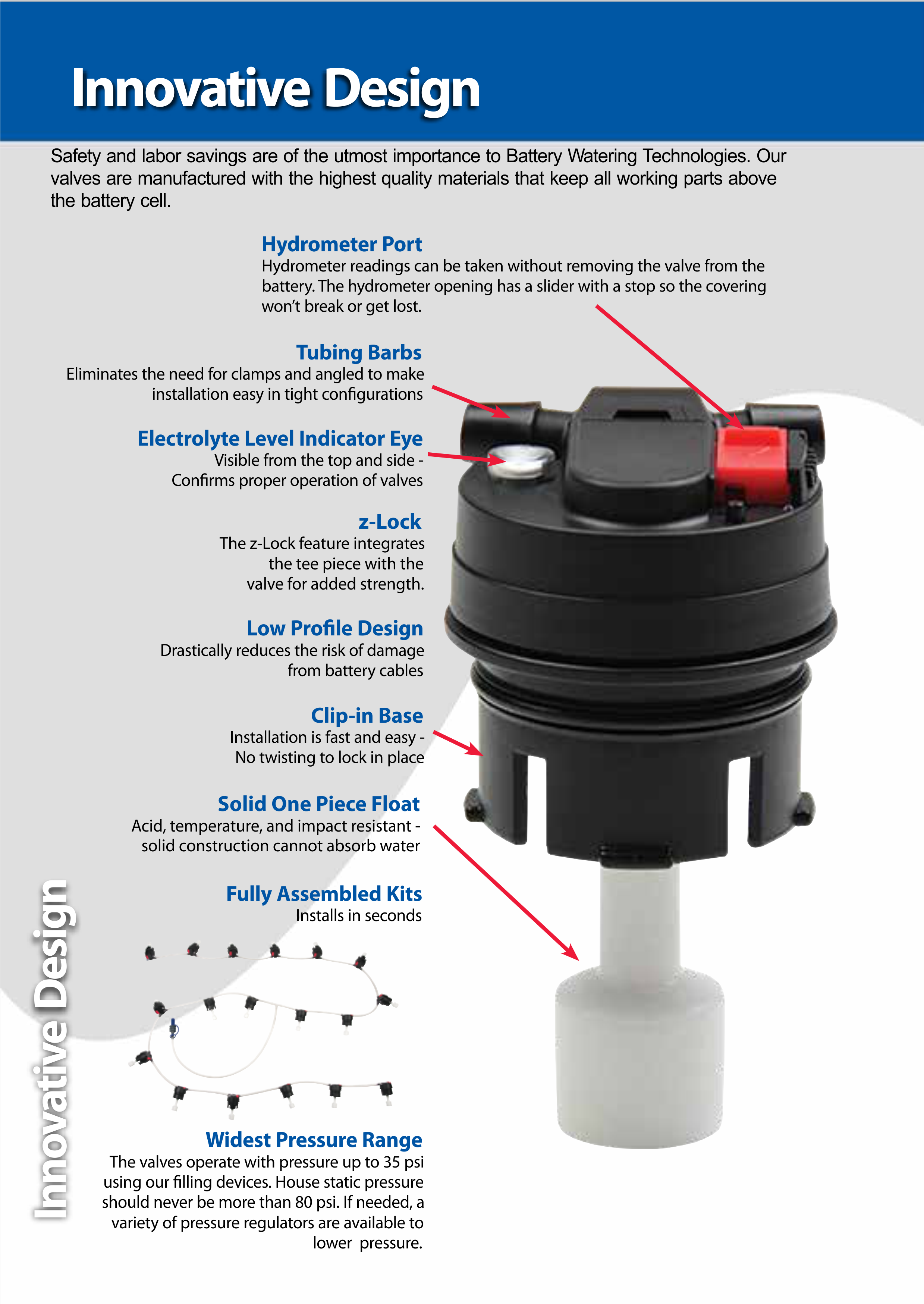 Innovative Design

Safety and labor savings are of the utmost importance to Battery Watering Technologies. Our valves are manufactured with the highest quality materials that keep all working parts above the battery cell.

Hydrometer Port
Hydrometer readings can be taken without removing the valve from the battery. The hydrometer opening has a slider with a stop so the covering won't break or get lost.

Tubing Barbs
Eliminates the need for clamps and angled to make installation easy in tight configurations

Electrolyte Level Indicator Eye
Visible from the top and side - Confirms proper operation of valves

z-Lock
The z-Lock feature integrates the tee piece with the valve for added strength.

Low Profile Design
Drastically reduces the risk of damage from battery cables

Clip-in Base
Installation is fast and easy - No twisting to lock in place

Solid One Piece Float
Acid, temperature, and impact resistant - solid construction cannot absorb water

Fully Assembled Kits
Installs in seconds

Widest Pressure Range
The valves operate with pressure up to 35 psi using our filling devices. House static pressure should never be more than 80 psi. If needed, a variety of pressure regulators are available to lower pressure.

Innovative Design